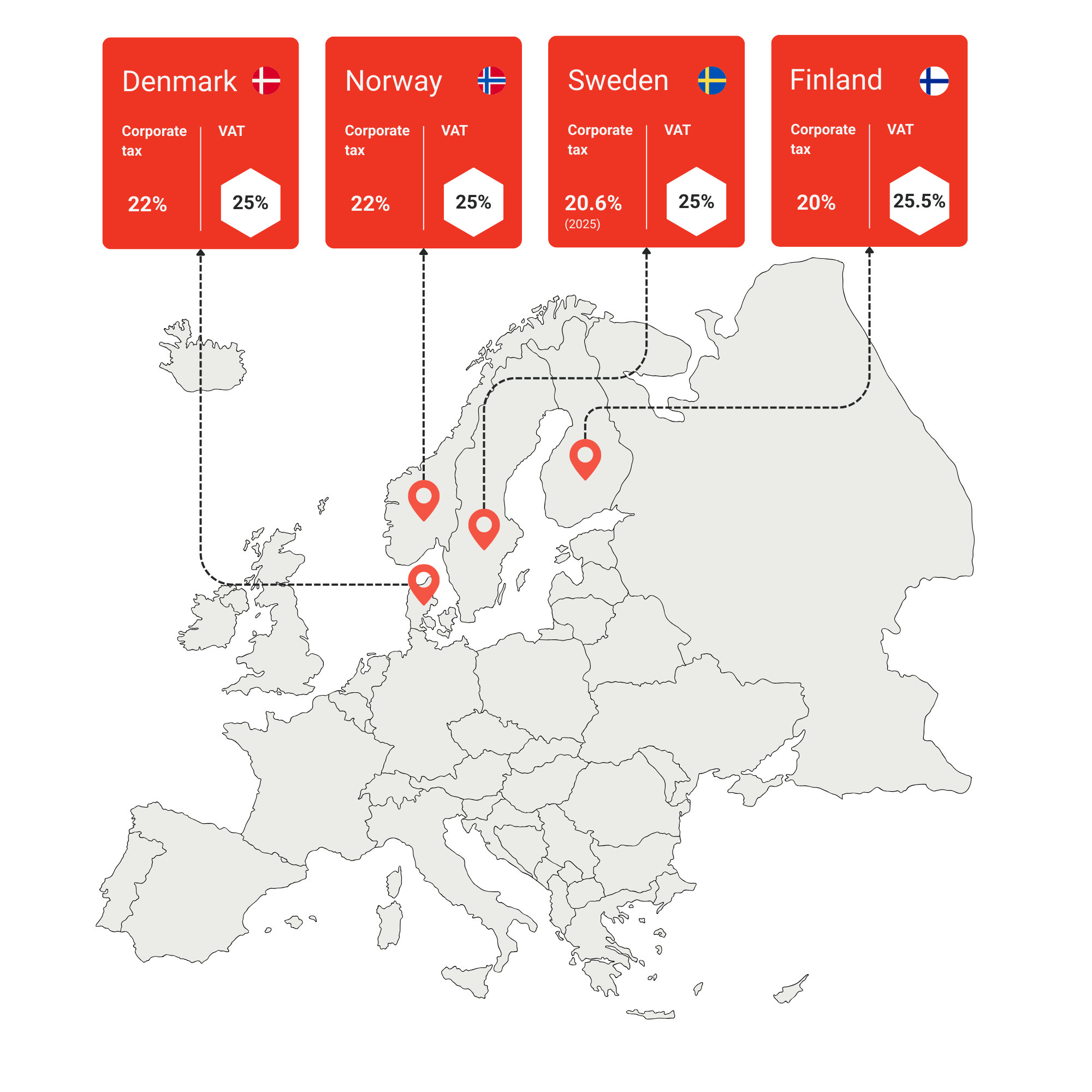 Denmark

Corporate tax

22%

VAT

25%

Norway

Corporate tax

22%

VAT

25%

Sweden

Corporate tax

20.6%
(2025)

VAT

25%

Finland

Corporate tax

20%

VAT

25.5%