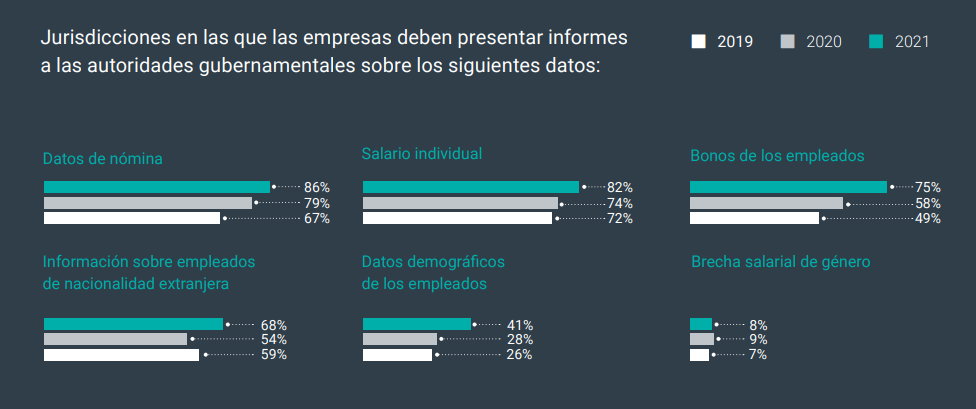 Jurisdicciones en las que las empresas deben presentar informes a las autoridades gubernamentales sobre los siguientes datos:

2019 2020 2021

Datos de nómina
86%
79%
67%

Salario individual
82%
74%
72%

Bonos de los empleados
75%
58%
49%

Información sobre empleados de nacionalidad extranjera
68%
54%
59%

Datos demográficos de los empleados
41%
28%
26%

Brecha salarial de género
8%
9%
7%