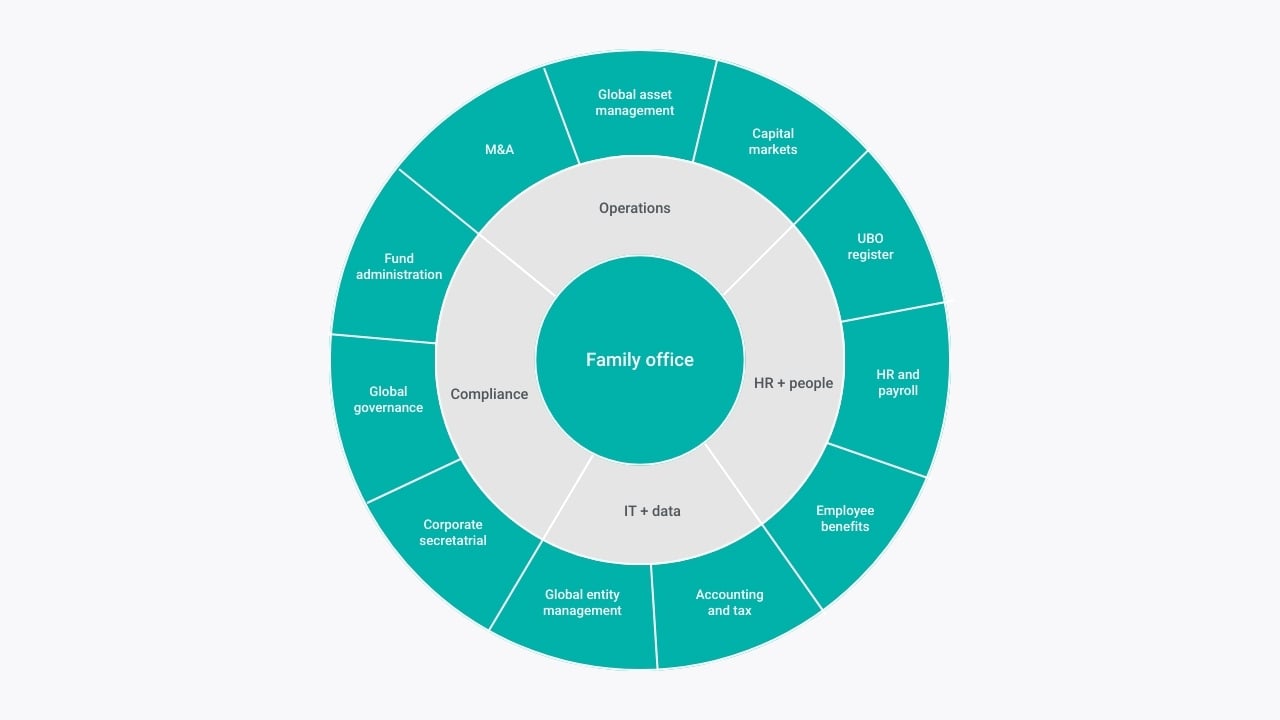 Family office

Operations

HR + people

IT + data

Compliance

Global asset management

Capital markets

UBO register

HR and payroll

Employee benefits

Accounting and tax

Global entity management

Corporate secretatrial

Global governance

Fund administration

M&A